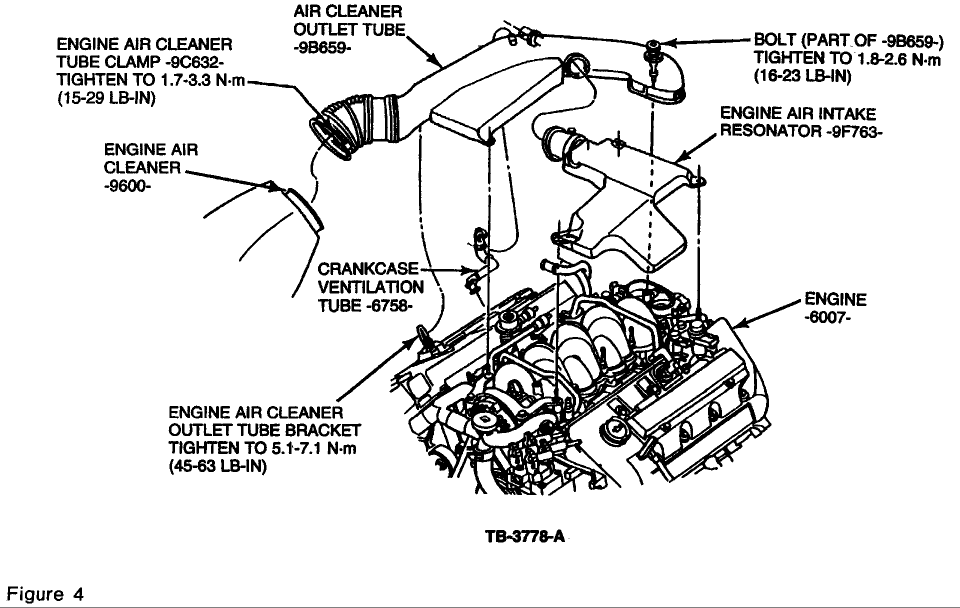 AIR CLEANER OUTLET TUBE -9B659-

ENGINE AIR CLEANER TUBE CLAMP -9C632- TIGHTEN TO 1.7-3.3 N·m (15-29 LB-IN)

BOLT (PART OF -9B659-) TIGHTEN TO 1.8-2.6 N·m (16-23 LB-IN)

ENGINE AIR INTAKE RESONATOR -9F763-

ENGINE AIR CLEANER -9600-

CRANKCASE VENTILATION TUBE -6758-

ENGINE -6007-

ENGINE AIR CLEANER OUTLET TUBE BRACKET TIGHTEN TO 5.1-7.1 N·m (45-63 LB-IN)

TB-3778-A

Figure 4